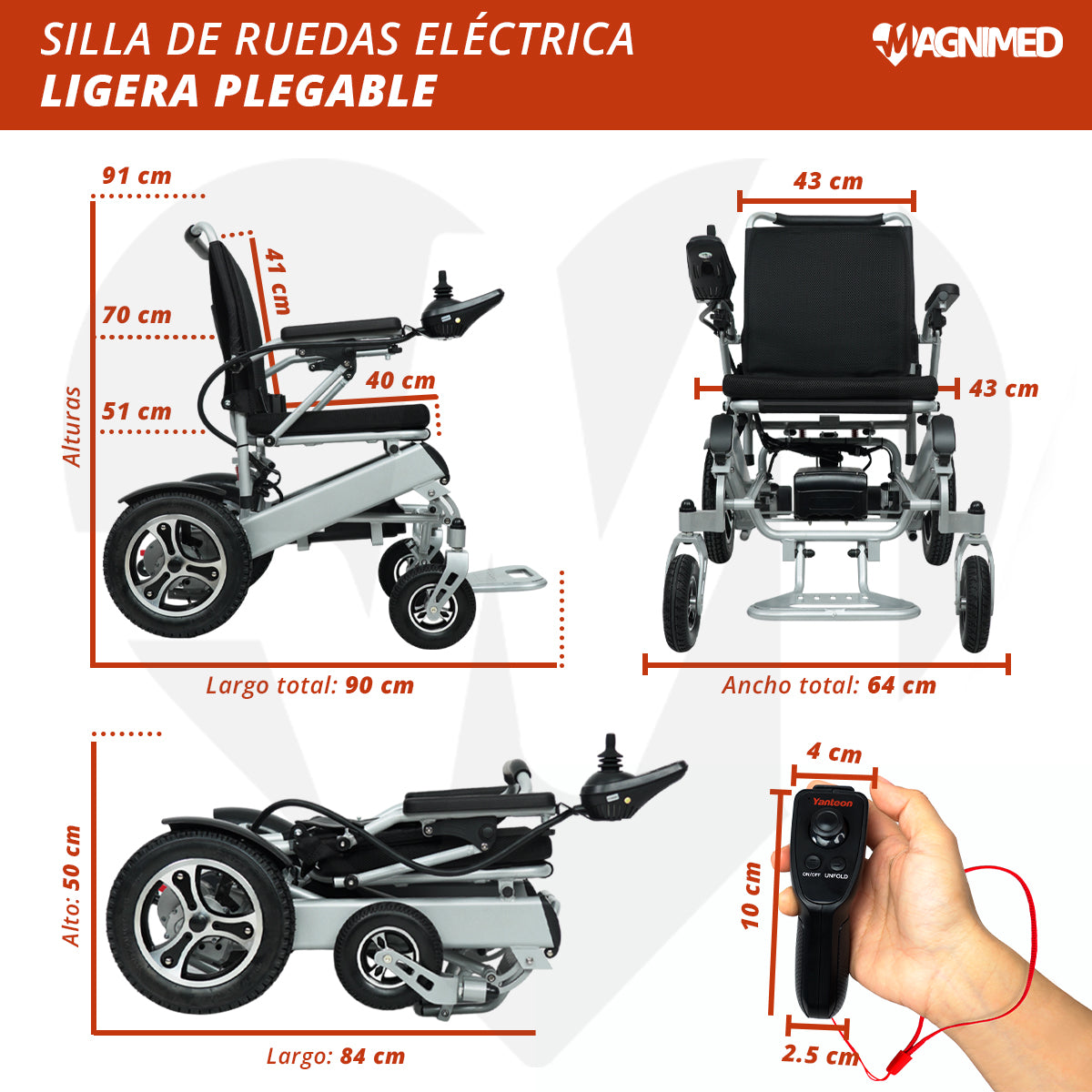 SILLA DE RUEDAS ELÉCTRICA
LIGERA PLEGABLE

MAGNIMED

91 cm
41 cm
70 cm
40 cm
51 cm
Alturas
Largo total: 90 cm

43 cm
43 cm
Ancho total: 64 cm

Alto: 50 cm
Largo: 84 cm

4 cm
Yanteon
ON/OFF UNFOLD
10 cm
2.5 cm