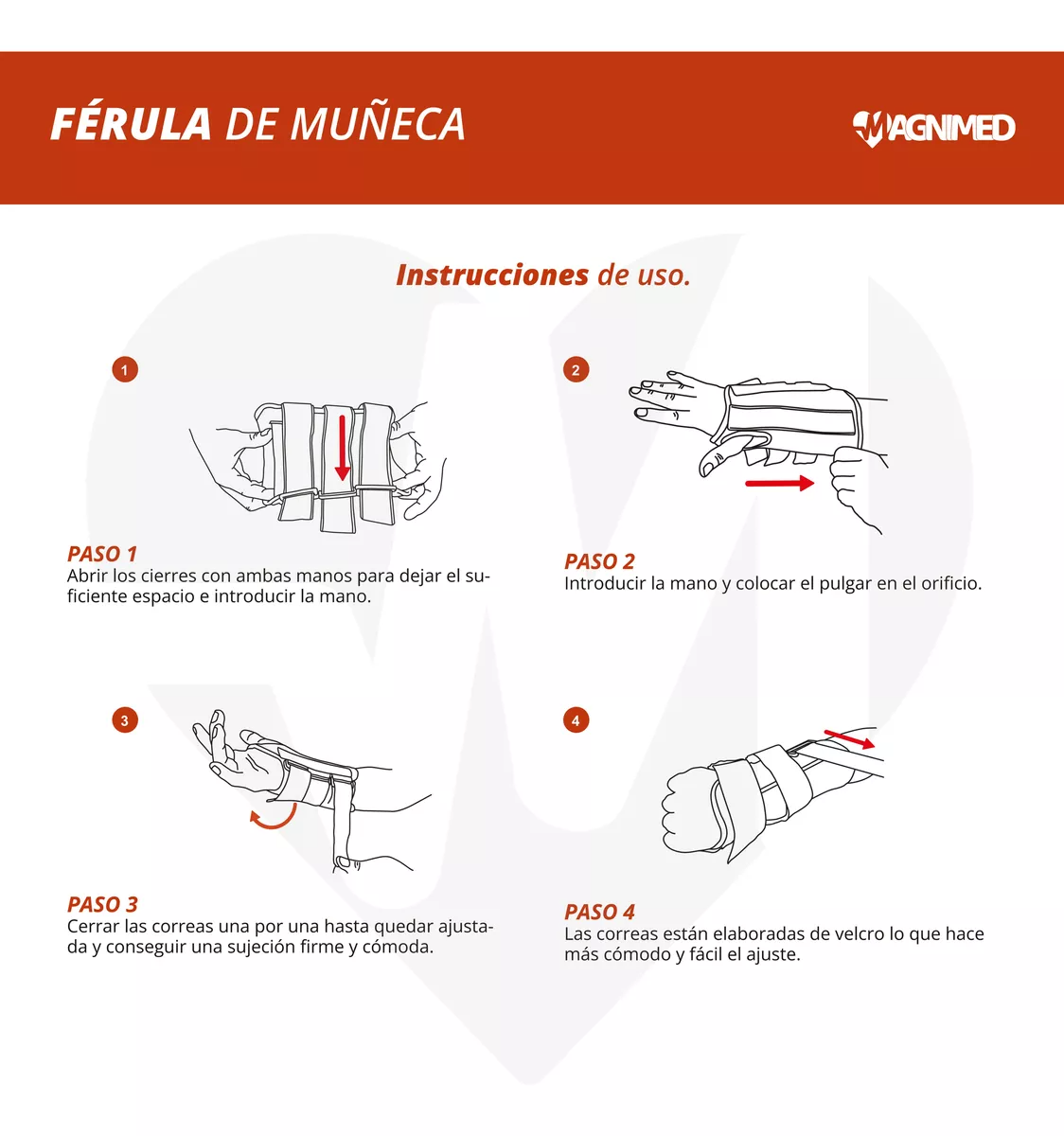 FÉRULA DE MUÑECA

MAGNIMED

Instrucciones de uso.

1

PASO 1
Abrir los cierres con ambas manos para dejar el suficiente espacio e introducir la mano.

2

PASO 2
Introducir la mano y colocar el pulgar en el orificio.

3

PASO 3
Cerrar las correas una por una hasta quedar ajustada y conseguir una sujeción firme y cómoda.

4

PASO 4
Las correas están elaboradas de velcro lo que hace más cómodo y fácil el ajuste.