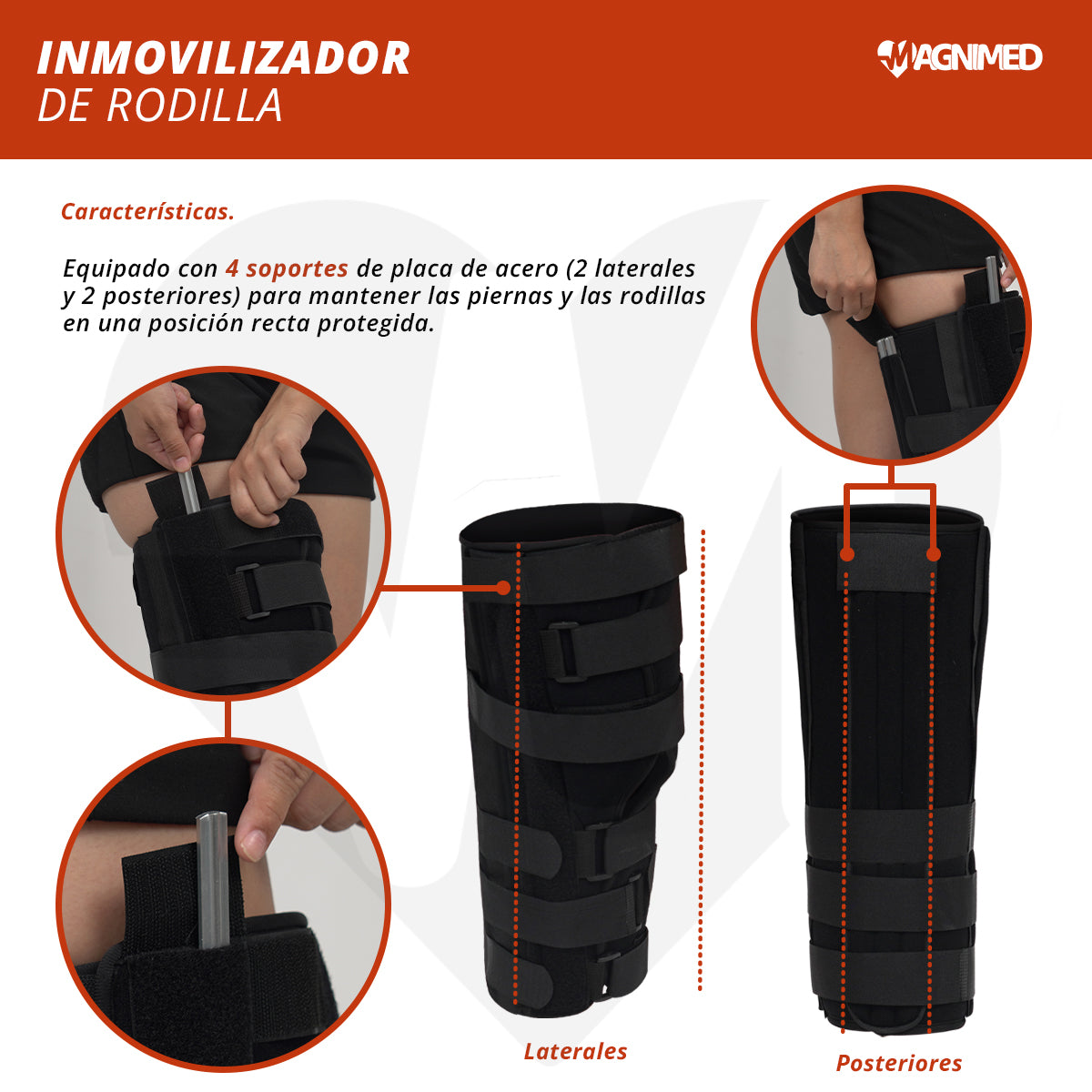 INMOVILIZADOR
DE RODILLA

MAGNIMED

Características.

Equipado con 4 soportes de placa de acero (2 laterales y 2 posteriores) para mantener las piernas y las rodillas en una posición recta protegida.

Laterales

Posteriores