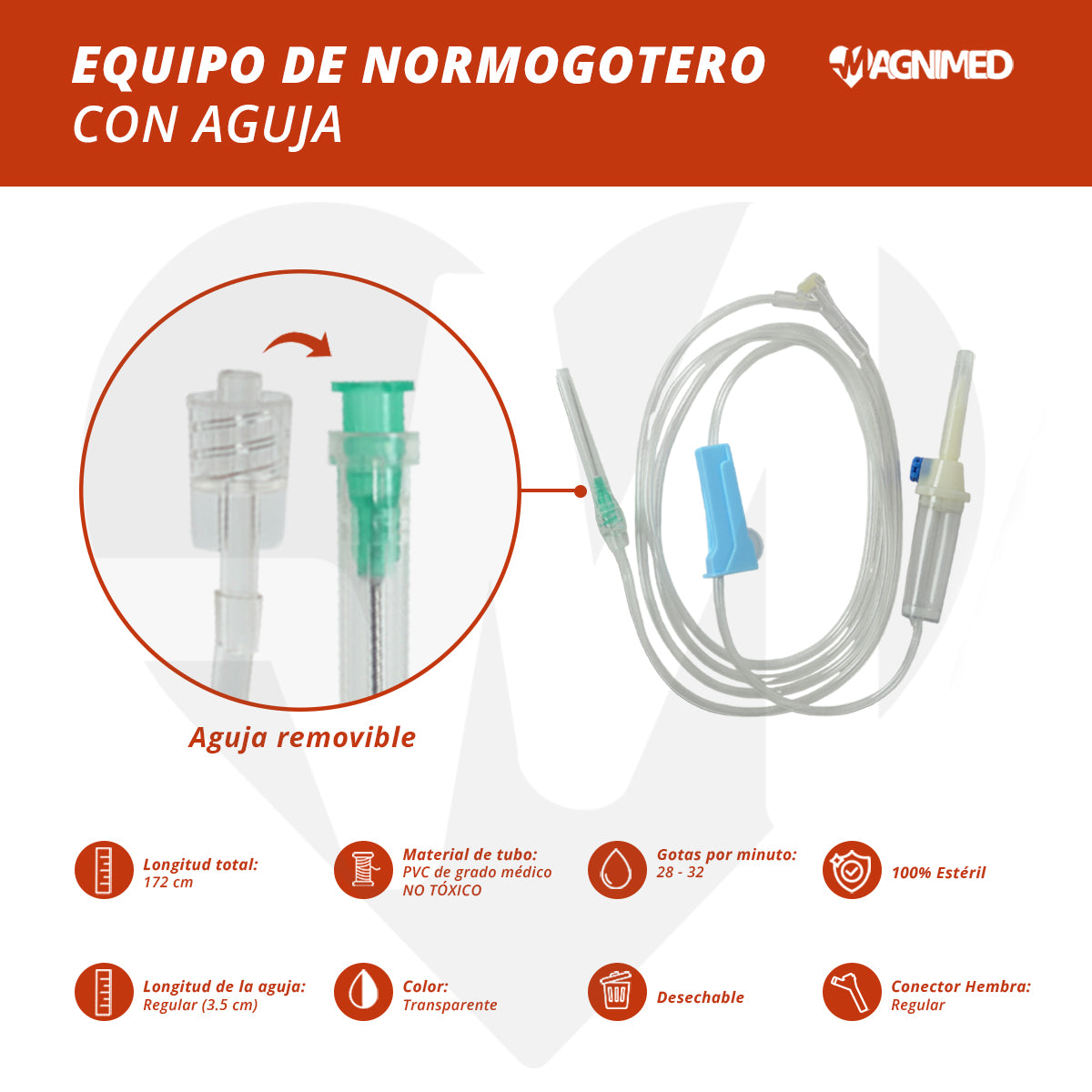 EQUIPO DE NORMOGOTERO
CON AGUJA

MAGNIMED

Aguja removible

Longitud total:
172 cm

Material de tubo:
PVC de grado médico
NO TÓXICO

Gotas por minuto:
28 - 32

100% Estéril

Longitud de la aguja:
Regular (3.5 cm)

Color:
Transparente

Desechable

Conector Hembra:
Regular